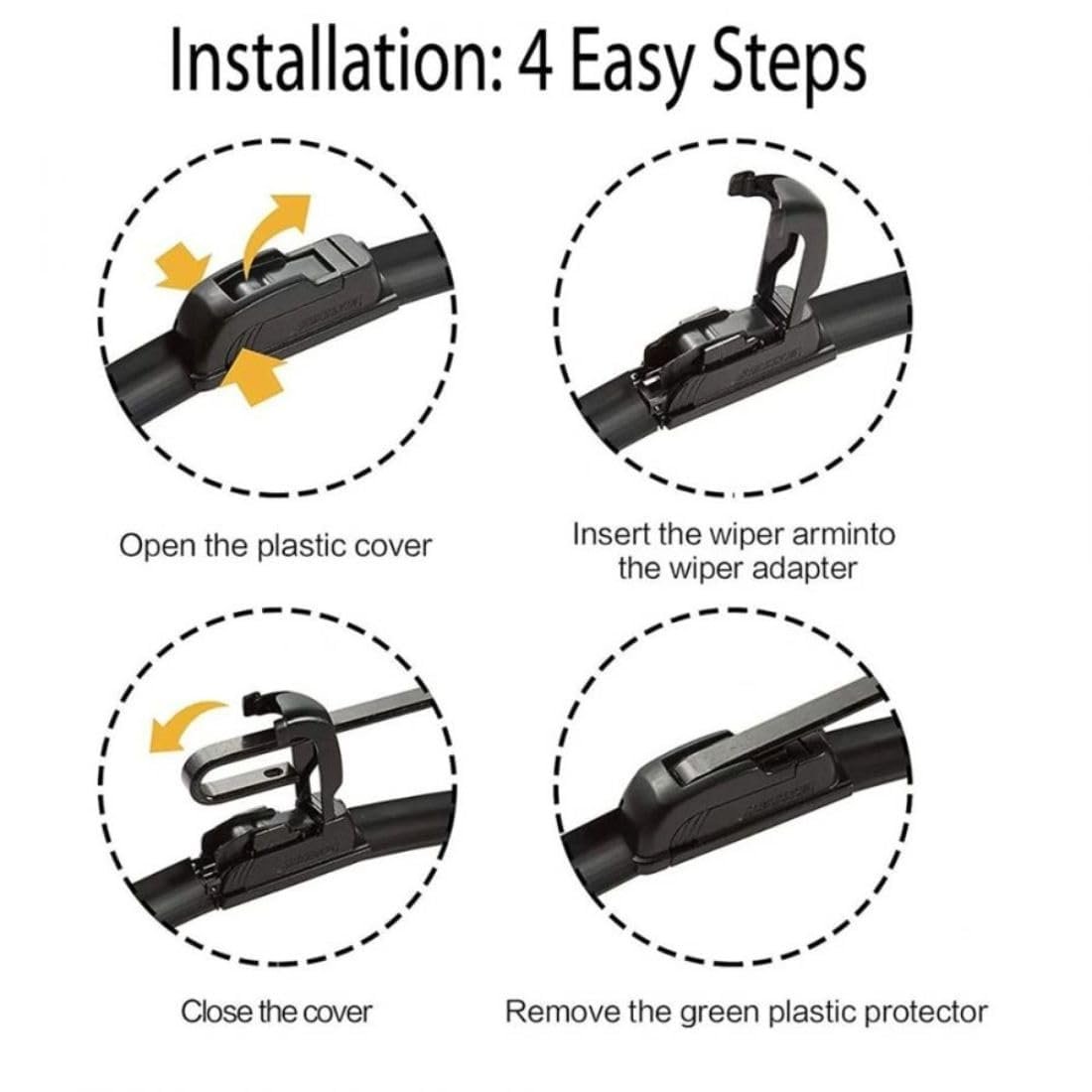 Installation: 4 Easy Steps

Open the plastic cover

Insert the wiper arminto the wiper adapter

Close the cover

Remove the green plastic protector